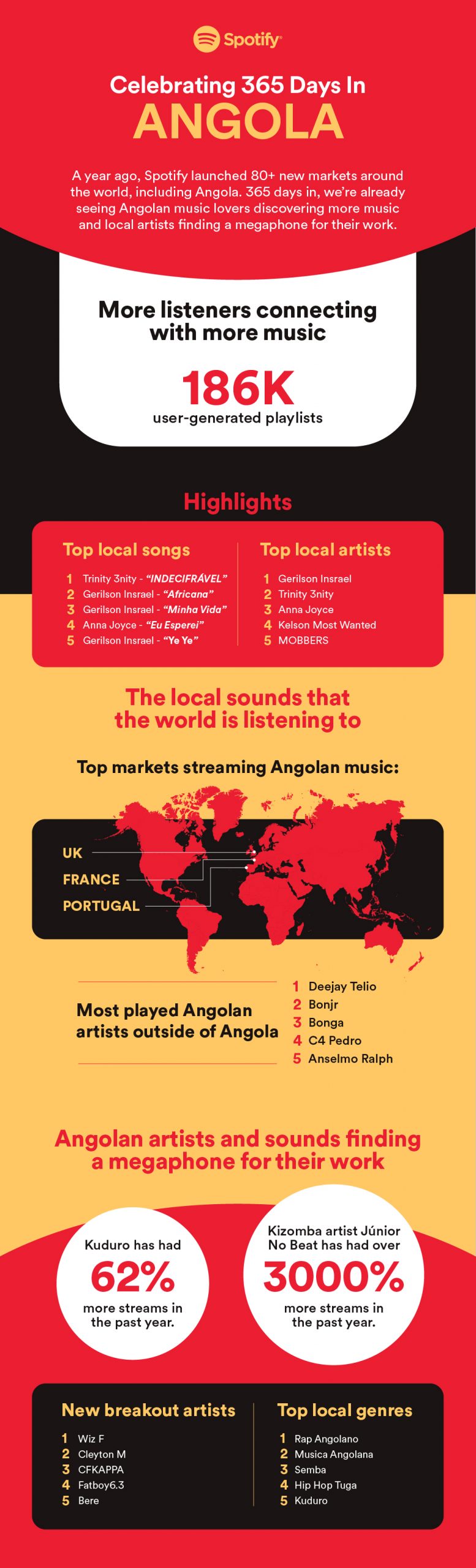 Spotify

Celebrating 365 Days In
ANGOLA

A year ago, Spotify launched 80+ new markets around the world, including Angola. 365 days in, we're already seeing Angolan music lovers discovering more music and local artists finding a megaphone for their work.

More listeners connecting with more music

186K
user-generated playlists

Highlights

Top local songs
1 Trinity 3nity - "INDECIFRÁVEL"
2 Gerilson Insrael - "Africana"
3 Gerilson Insrael - "Minha Vida"
4 Anna Joyce - "Eu Esperei"
5 Gerilson Insrael - "Ye Ye"

Top local artists
1 Gerilson Insrael
2 Trinity 3nity
3 Anna Joyce
4 Kelson Most Wanted
5 MOBBERS

The local sounds that the world is listening to

Top markets streaming Angolan music:

UK
FRANCE
PORTUGAL

Most played Angolan artists outside of Angola
1 Deejay Telio
2 Bonjr
3 Bonga
4 C4 Pedro
5 Anselmo Ralph

Angolan artists and sounds finding a megaphone for their work

Kuduro has had
62%
more streams in the past year.

Kizomba artist Júnior No Beat has had over
3000%
more streams in the past year.

New breakout artists
1 Wiz F
2 Cleyton M
3 CFKAPPA
4 Fatboy6.3
5 Bere

Top local genres
1 Rap Angolano
2 Musica Angolana
3 Semba
4 Hip Hop Tuga
5 Kuduro